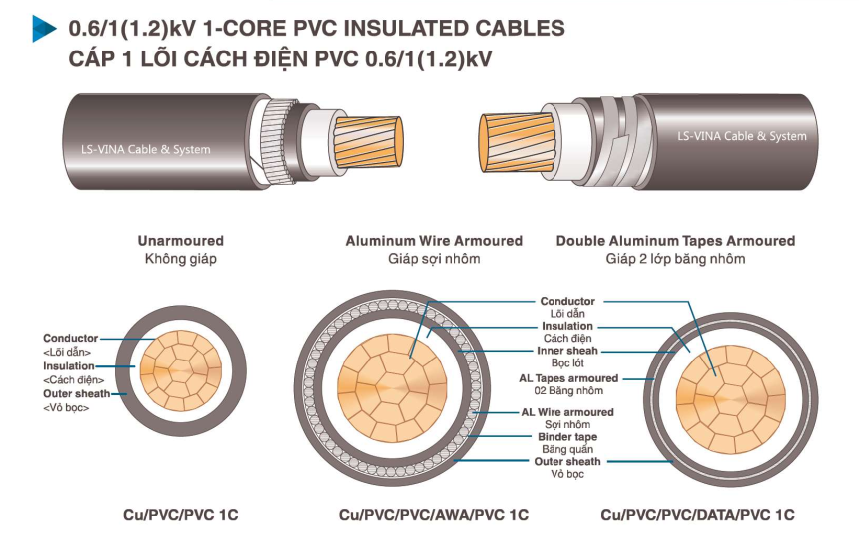 0.6/1(1.2)kV 1-CORE PVC INSULATED CABLES
CÁP 1 LÕI CÁCH ĐIỆN PVC 0.6/1(1.2)kV

LS-VINA Cable & System

LS-VINA Cable & System

Unarmoured
Không giáp

Aluminum Wire Armoured
Giáp sợi nhôm

Double Aluminum Tapes Armoured
Giáp 2 lớp băng nhôm

Conductor
<Lõi dẫn>
Insulation
<Cách điện>
Outer sheath
<Vỏ bọc>

Conductor
Lõi dẫn
Insulation
Cách điện
Inner sheah
Bọc lót
AL Tapes armoured
02 Băng nhôm
AL Wire armoured
Sợi nhôm
Binder tape
Băng quấn
Outer sheath
Vỏ bọc

Cu/PVC/PVC 1C

Cu/PVC/PVC/AWA/PVC 1C

Cu/PVC/PVC/DATA/PVC 1C